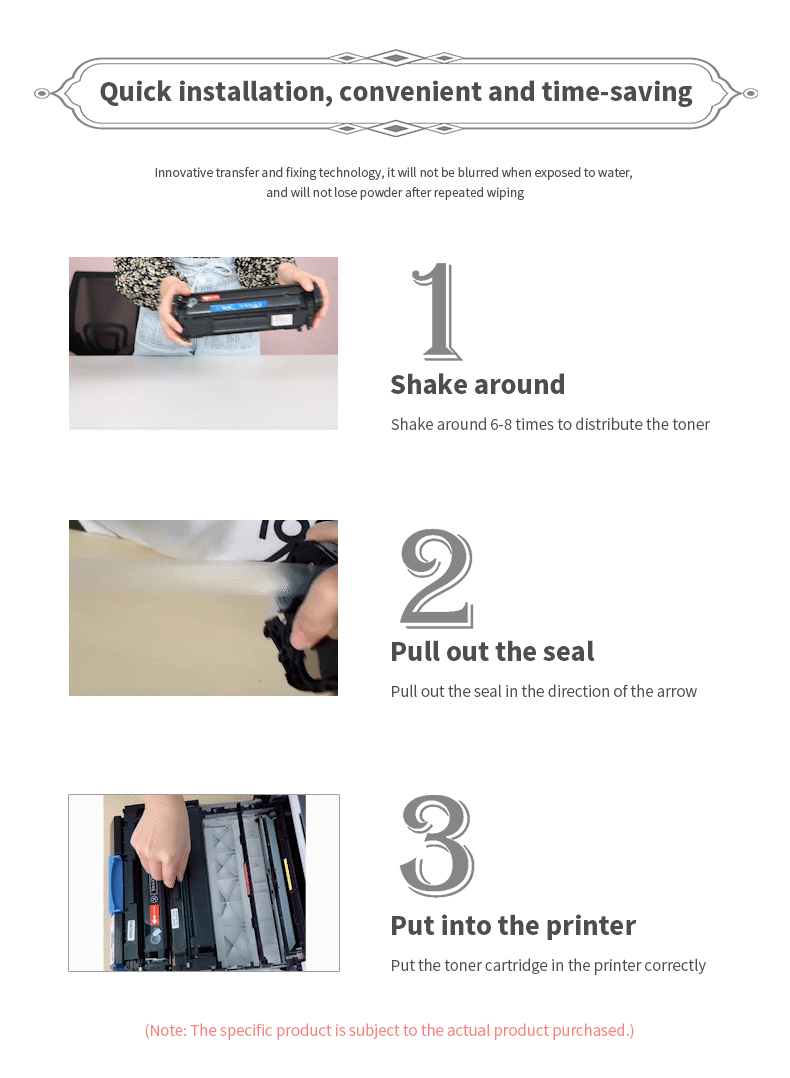 Quick installation, convenient and time-saving

Innovative transfer and fixing technology, it will not be blurred when exposed to water, and will not lose powder after repeated wiping

1

Shake around

Shake around 6-8 times to distribute the toner

2

Pull out the seal

Pull out the seal in the direction of the arrow

3

Put into the printer

Put the toner cartridge in the printer correctly

(Note: The specific product is subject to the actual product purchased.)