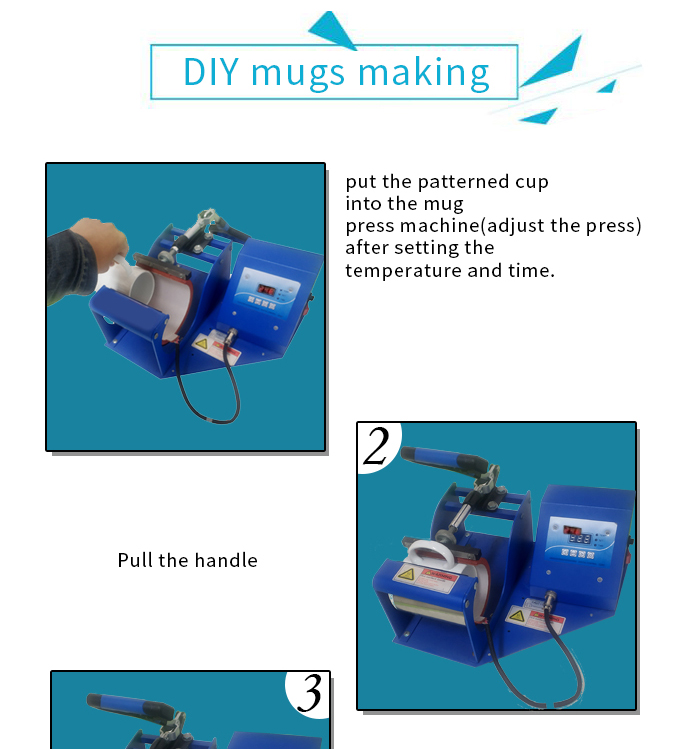 DIY mugs making

put the patterned cup into the mug press machine(adjust the press) after setting the temperature and time.

2

Pull the handle

3